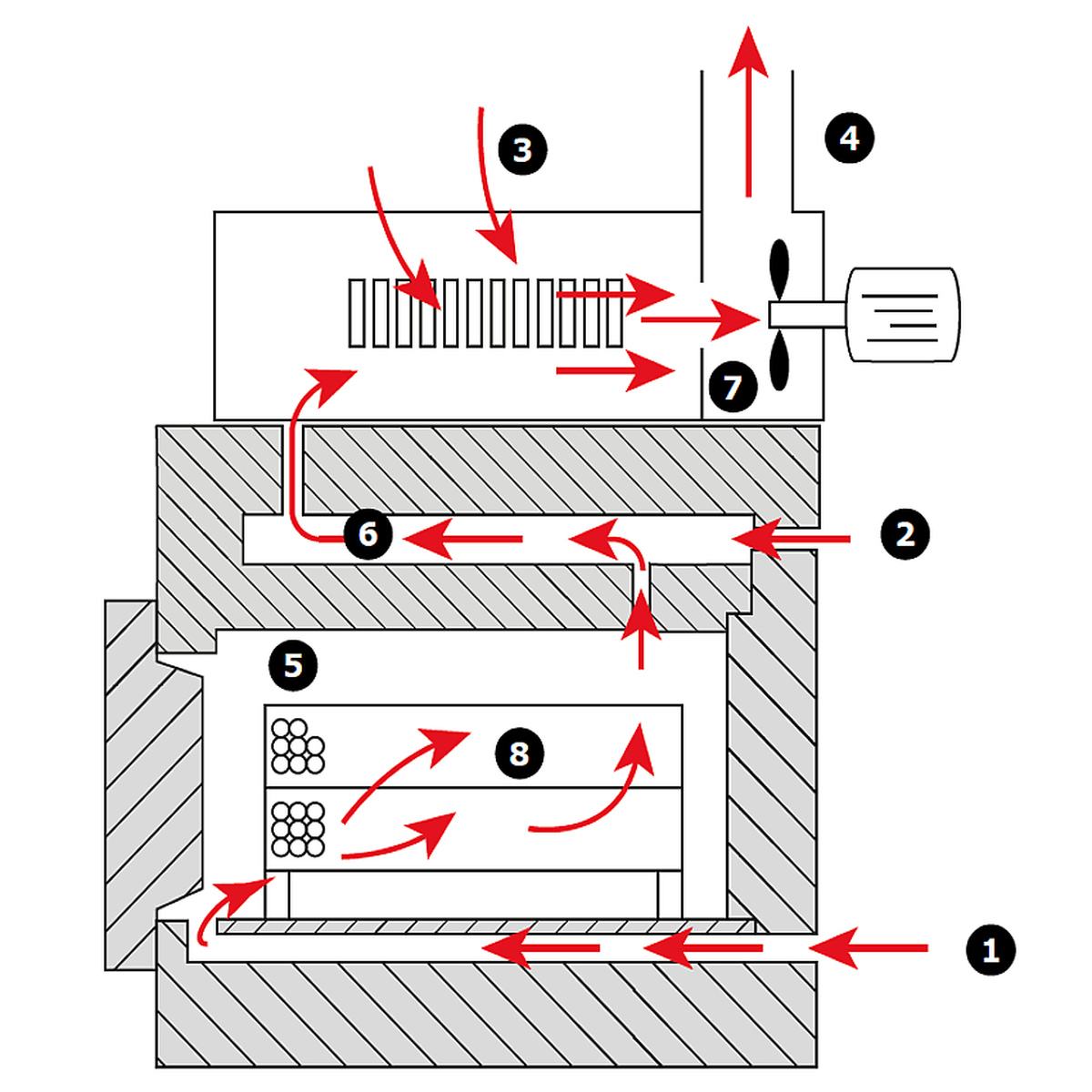 3
4
7
6
2
5
8
1